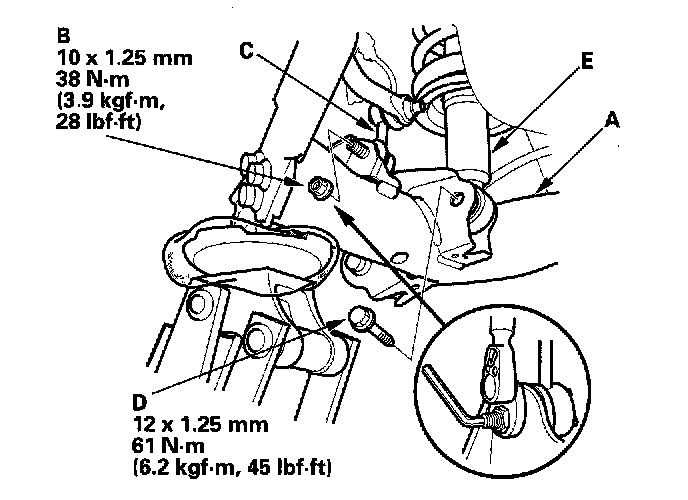 B
10 x 1.25 mm
38 N·m
(3.9 kgf·m,
28 lbf·ft)

C

E

A

D
12 x 1.25 mm
61 N·m
(6.2 kgf·m, 45 lbf·ft)