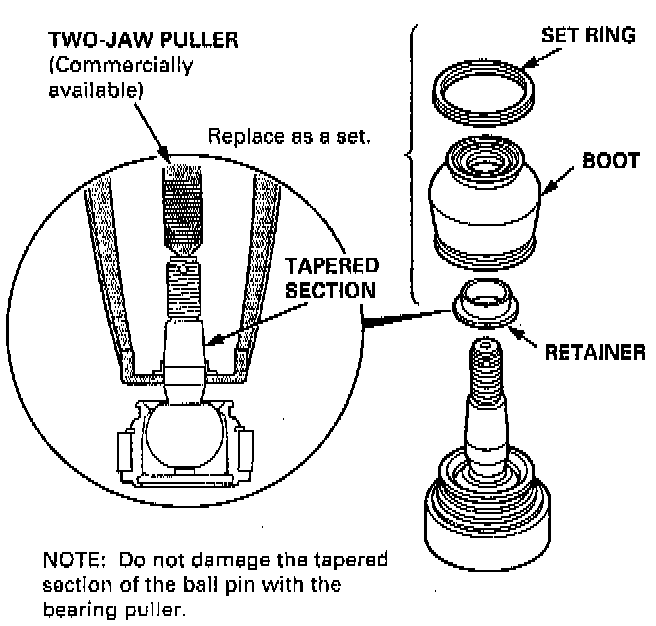 TWO-JAW PULLER
(Commercially available)

Replace as a set.

SET RING

BOOT

TAPERED SECTION

RETAINER

NOTE: Do not damage the tapered section of the ball pin with the bearing puller.