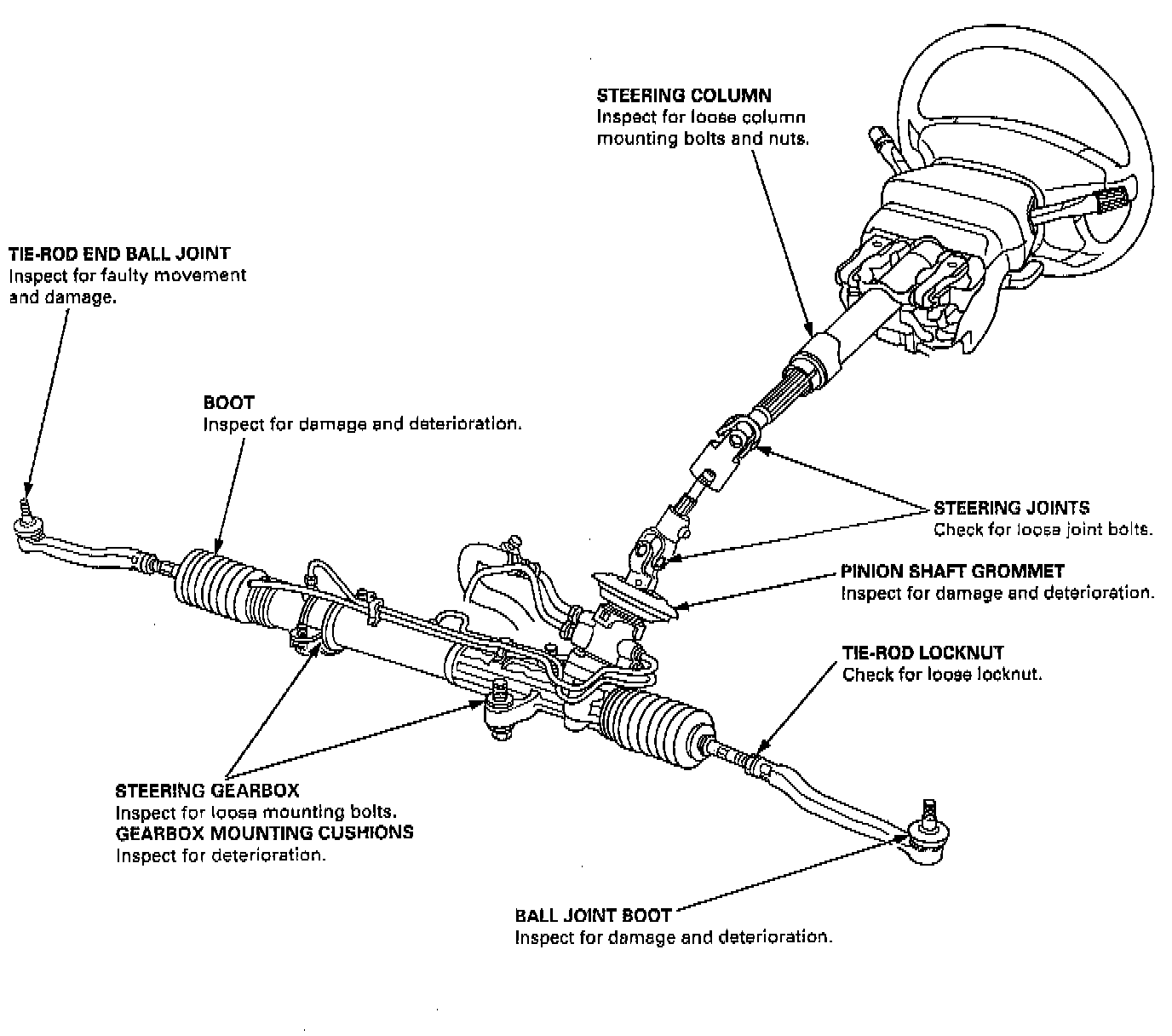 STEERING COLUMN
Inspect for loose column mounting bolts and nuts.

TIE-ROD END BALL JOINT
Inspect for faulty movement and damage.

BOOT
Inspect for damage and deterioration.

STEERING JOINTS
Check for loose joint bolts.

PINION SHAFT GROMMET
Inspect for damage and deterioration.

TIE-ROD LOCKNUT
Check for loose locknut.

STEERING GEARBOX
Inspect for loose mounting bolts.
GEARBOX MOUNTING CUSHIONS
Inspect for deterioration.

BALL JOINT BOOT
Inspect for damage and deterioration.