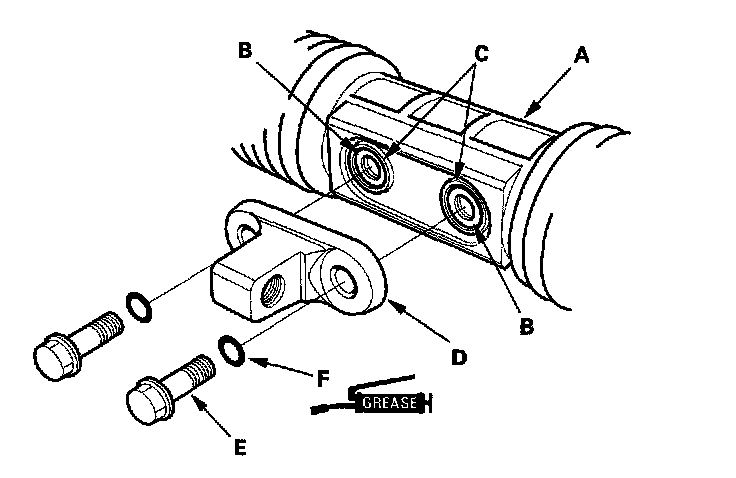 B
C
A
B
D
F
GREASE
E