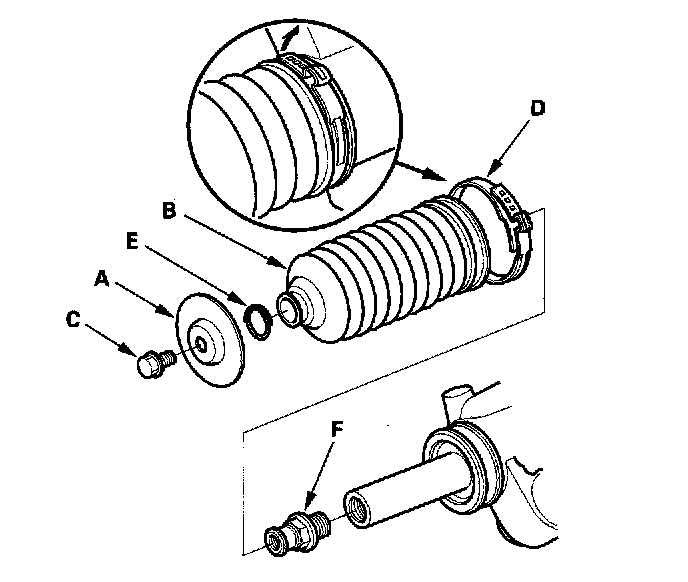 D
B
E
A
C
F