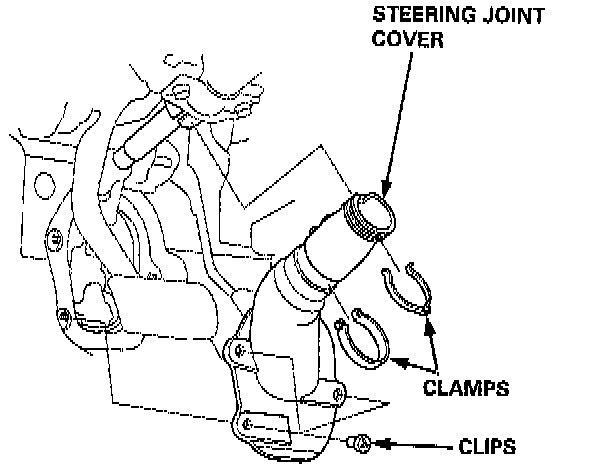 STEERING JOINT COVER

CLAMPS

CLIPS