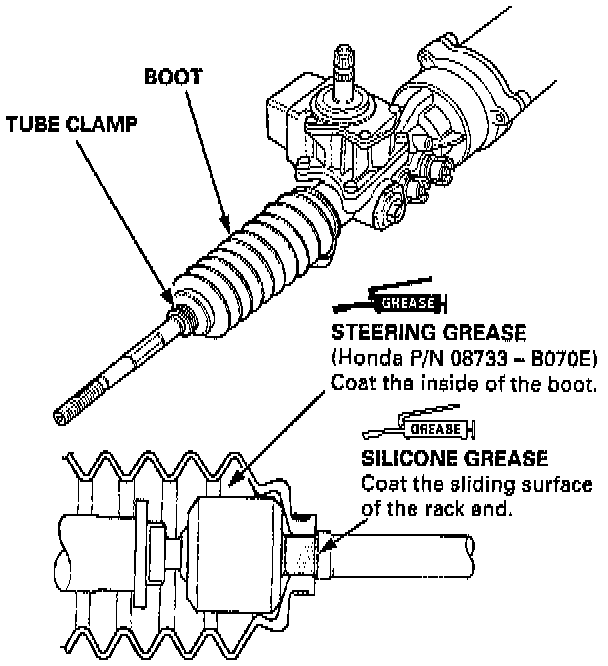 BOOT

TUBE CLAMP

GREASE

STEERING GREASE
(Honda P/N 08733 – B070E)
Coat the inside of the boot.

GREASE

SILICONE GREASE
Coat the sliding surface of the rack end.