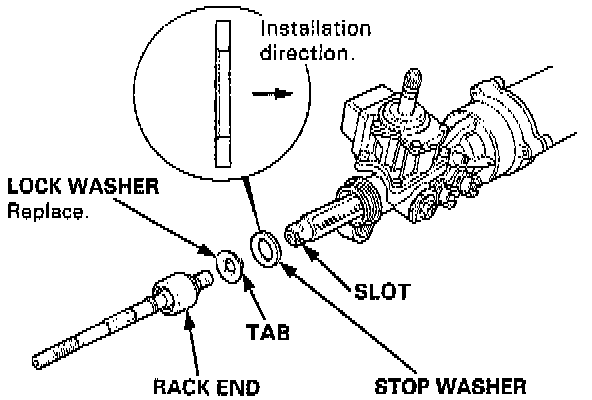 Installation direction.

LOCK WASHER
Replace.

SLOT

TAB

RACK END

STOP WASHER