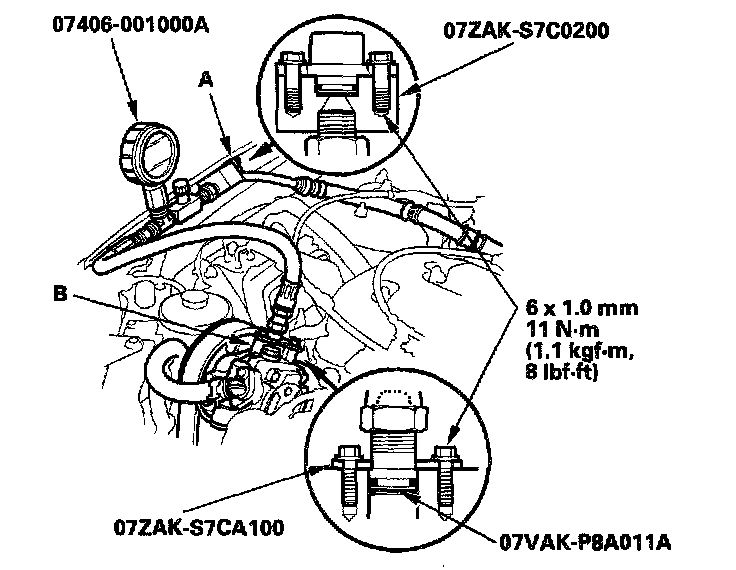 07406-001000A

07ZAK-S7C0200

A

B

6 x 1.0 mm
11 N·m
(1.1 kgf·m,
8 lbf·ft)

07ZAK-S7CA100

07VAK-P8A011A