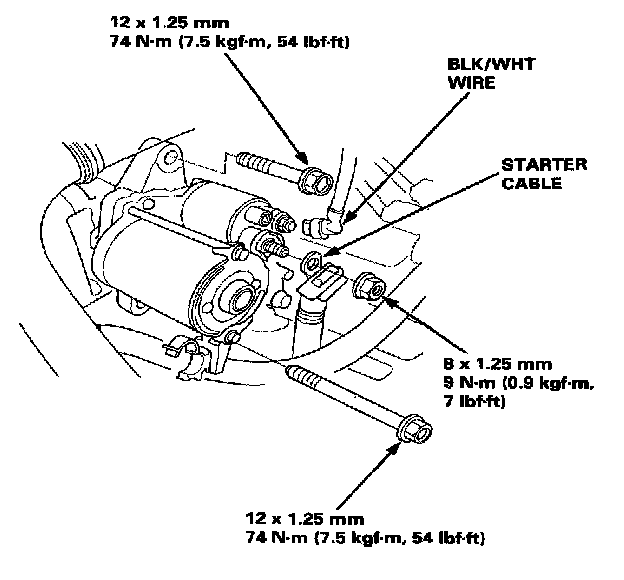 12 x 1.25 mm
74 N·m (7.5 kgf·m, 54 lbf·ft)

BLK/WHT
WIRE

STARTER
CABLE

8 x 1.25 mm
9 N·m (0.9 kgf·m,
7 lbf·ft)

12 x 1.25 mm
74 N·m (7.5 kgf·m, 54 lbf·ft)