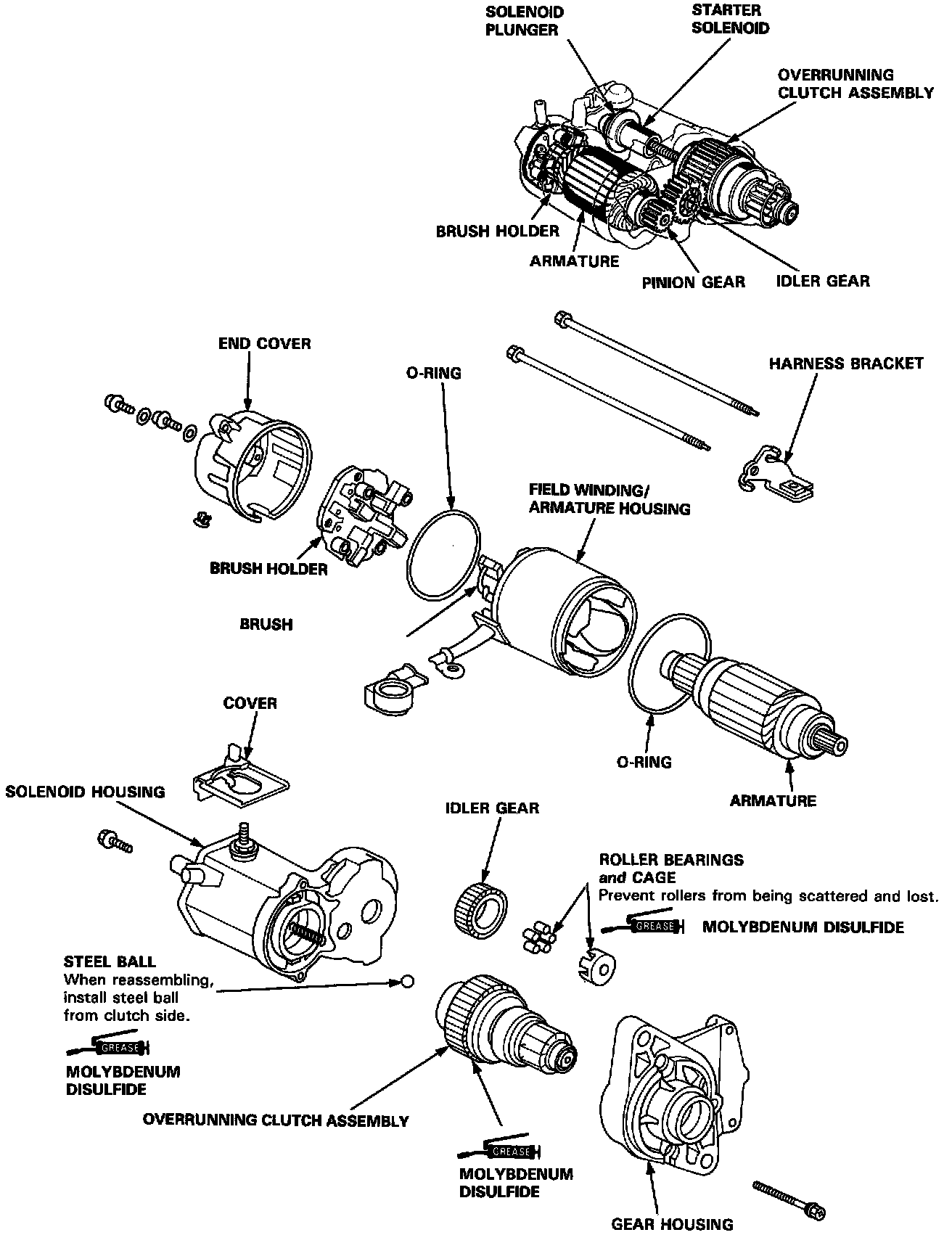 SOLENOID PLUNGER
STARTER SOLENOID
OVERRUNNING CLUTCH ASSEMBLY
BRUSH HOLDER
ARMATURE
PINION GEAR
IDLER GEAR

END COVER
O-RING
HARNESS BRACKET
FIELD WINDING/ ARMATURE HOUSING
BRUSH HOLDER
BRUSH
COVER
O-RING
ARMATURE
SOLENOID HOUSING
IDLER GEAR
ROLLER BEARINGS and CAGE
Prevent rollers from being scattered and lost.
GREASE
MOLYBDENUM DISULFIDE
STEEL BALL
When reassembling, install steel ball from clutch side.
GREASE
MOLYBDENUM DISULFIDE
OVERRUNNING CLUTCH ASSEMBLY
GREASE
MOLYBDENUM DISULFIDE
GEAR HOUSING