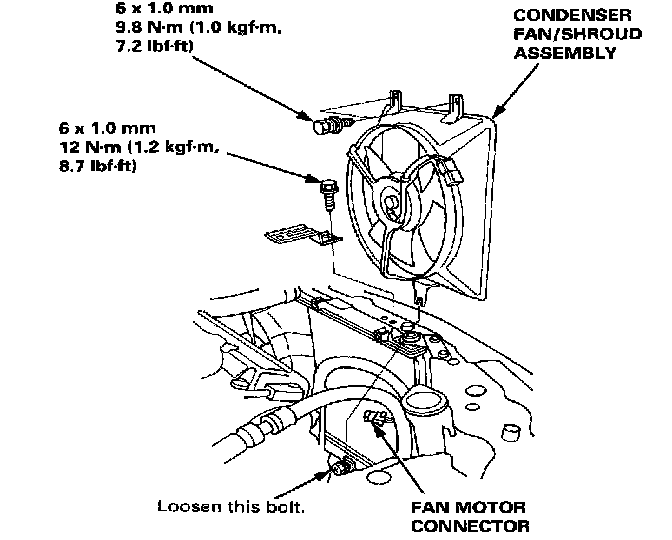 6 x 1.0 mm
9.8 N·m (1.0 kgf·m, 7.2 lbf·ft)

CONDENSER FAN/SHROUD ASSEMBLY

6 x 1.0 mm
12 N·m (1.2 kgf·m, 8.7 lbf·ft)

Loosen this bolt.

FAN MOTOR CONNECTOR