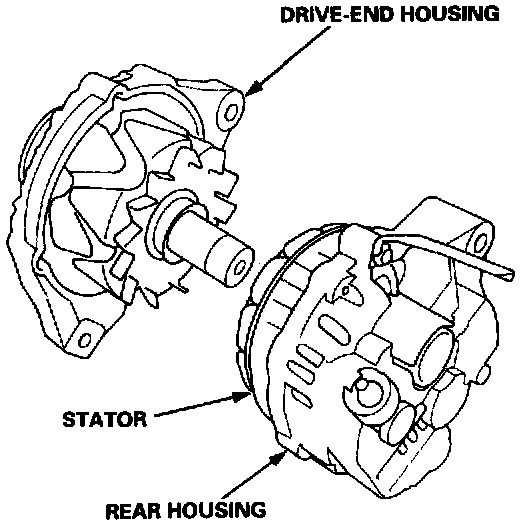 DRIVE-END HOUSING

STATOR

REAR HOUSING