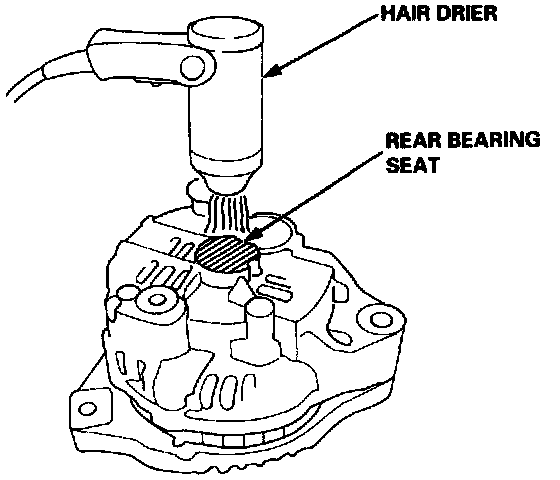 HAIR DRIER

REAR BEARING SEAT