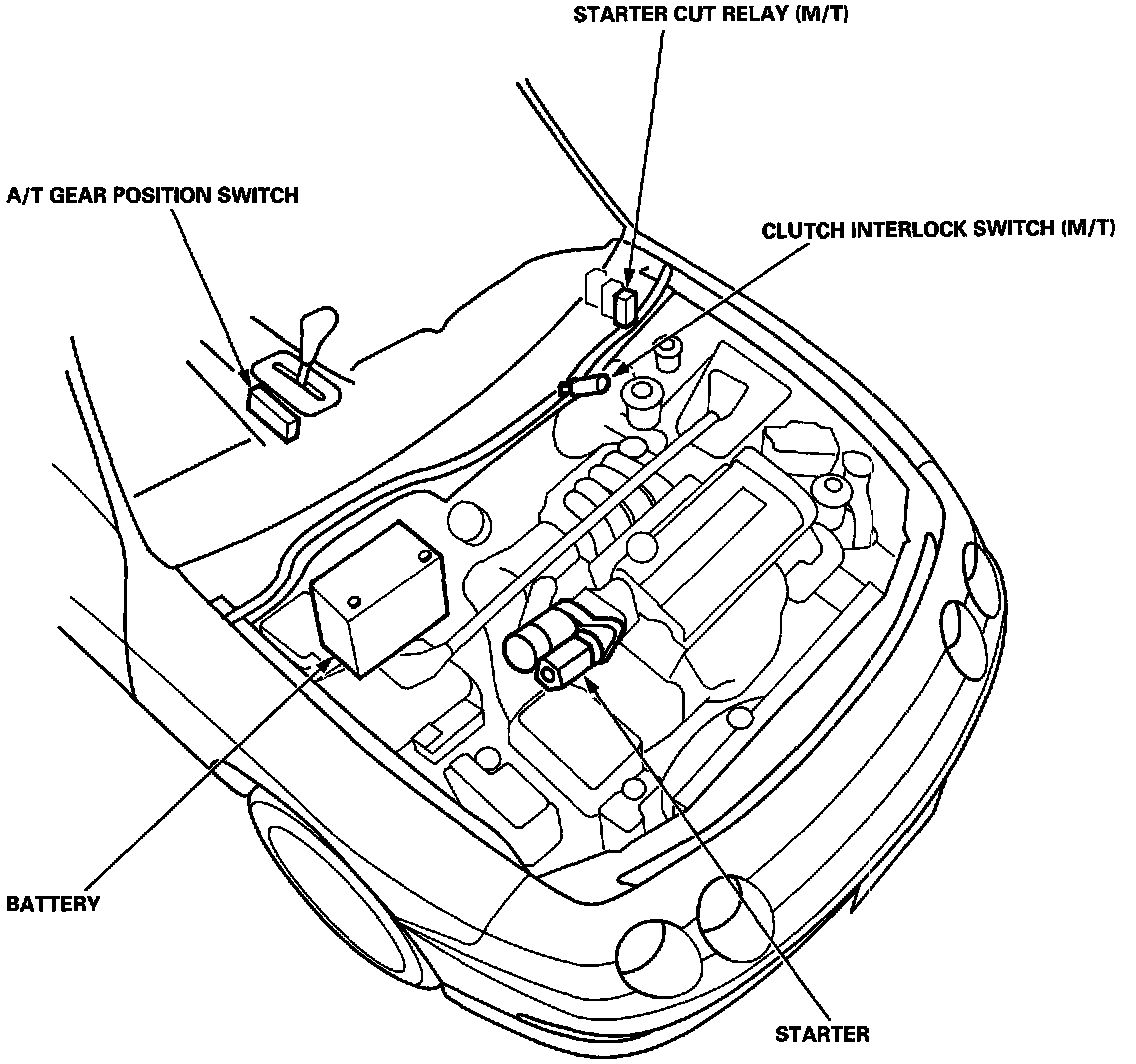 STARTER CUT RELAY (M/T)

A/T GEAR POSITION SWITCH

CLUTCH INTERLOCK SWITCH (M/T)

BATTERY

STARTER