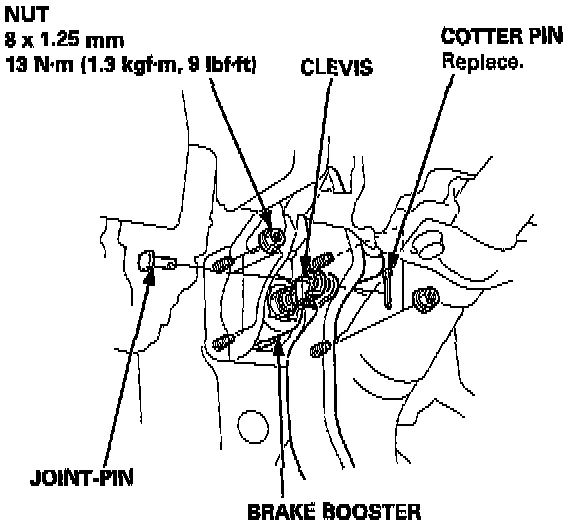 NUT
8 x 1.25 mm
13 N·m (1.3 kgf·m, 9 lbf·ft)

CLEVIS

COTTER PIN
Replace.

JOINT-PIN

BRAKE BOOSTER