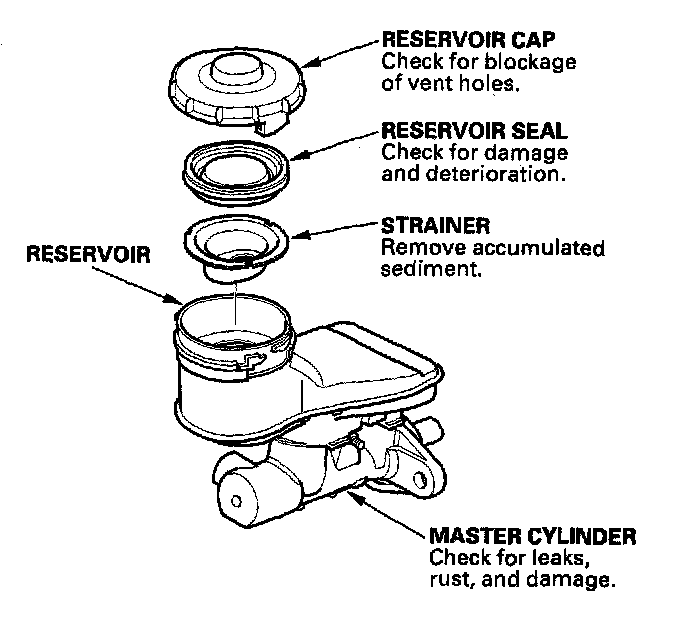 RESERVOIR CAP
Check for blockage of vent holes.

RESERVOIR SEAL
Check for damage and deterioration.

STRAINER
Remove accumulated sediment.

RESERVOIR

MASTER CYLINDER
Check for leaks, rust, and damage.