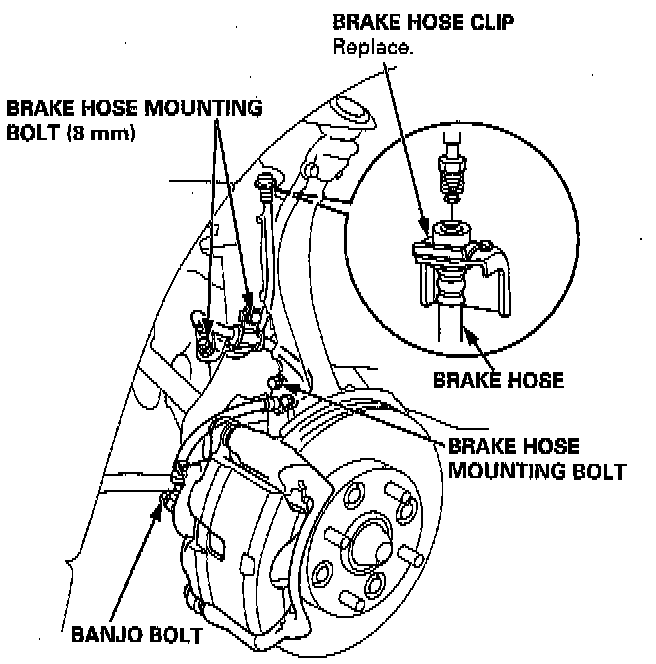 BRAKE HOSE CLIP
Replace.

BRAKE HOSE MOUNTING BOLT (8 mm)

BRAKE HOSE

BRAKE HOSE MOUNTING BOLT

BANJO BOLT