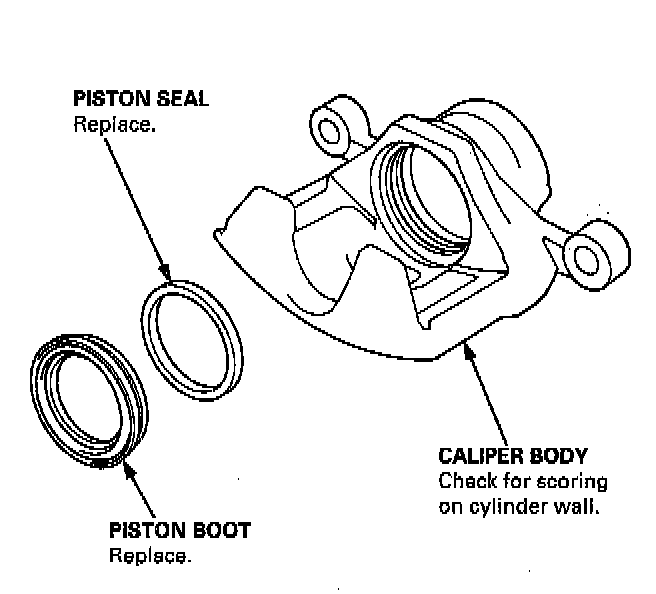 PISTON SEAL
Replace.

CALIPER BODY
Check for scoring on cylinder wall.

PISTON BOOT
Replace.