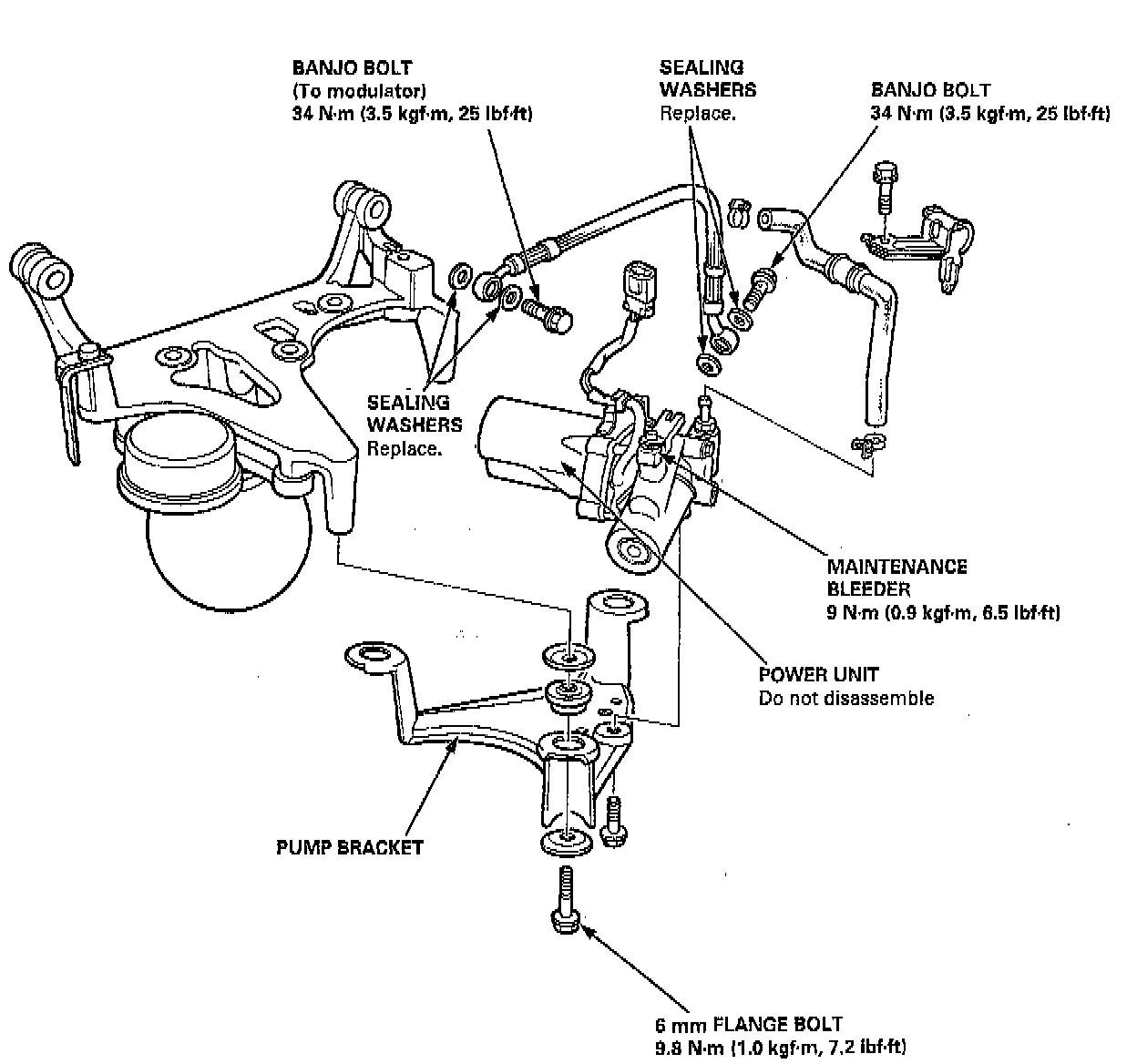 BANJO BOLT
(To modulator)
34 N·m (3.5 kgf·m, 25 lbf·ft)

SEALING
WASHERS
Replace.

BANJO BOLT
34 N·m (3.5 kgf·m, 25 lbf·ft)

SEALING
WASHERS
Replace.

MAINTENANCE
BLEEDER
9 N·m (0.9 kgf·m, 6.5 lbf·ft)

POWER UNIT
Do not disassemble

PUMP BRACKET

6 mm FLANGE BOLT
9.8 N·m (1.0 kgf·m, 7.2 lbf·ft)