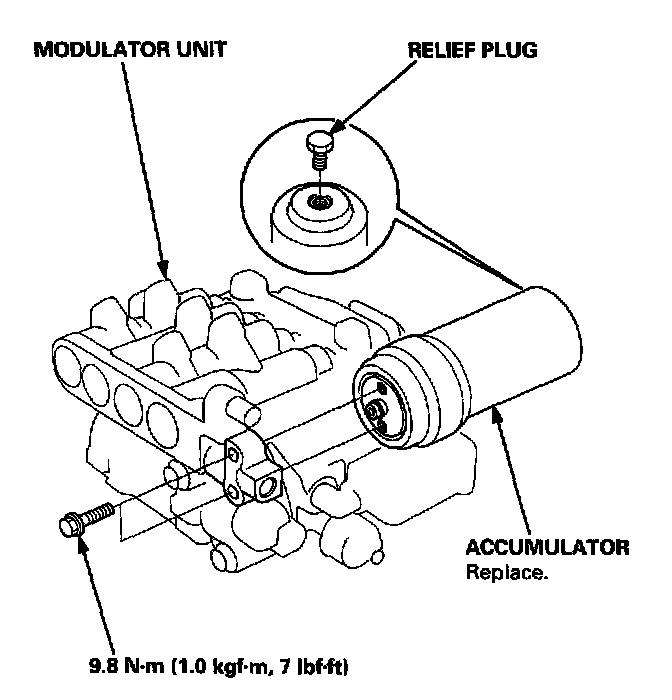 MODULATOR UNIT

RELIEF PLUG

ACCUMULATOR
Replace.

9.8 N·m (1.0 kgf·m, 7 lbf·ft)