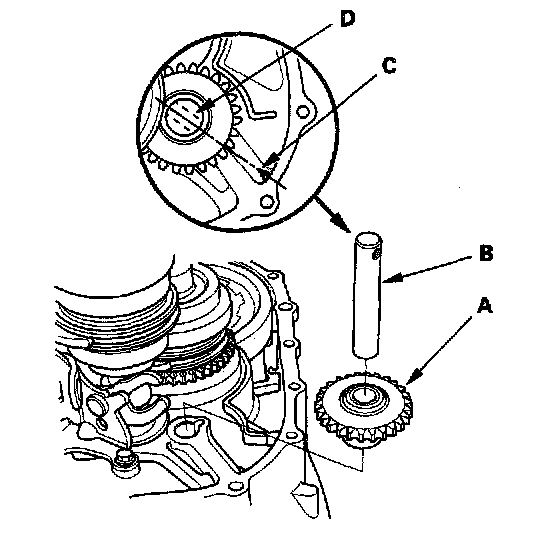 D
C
B
A