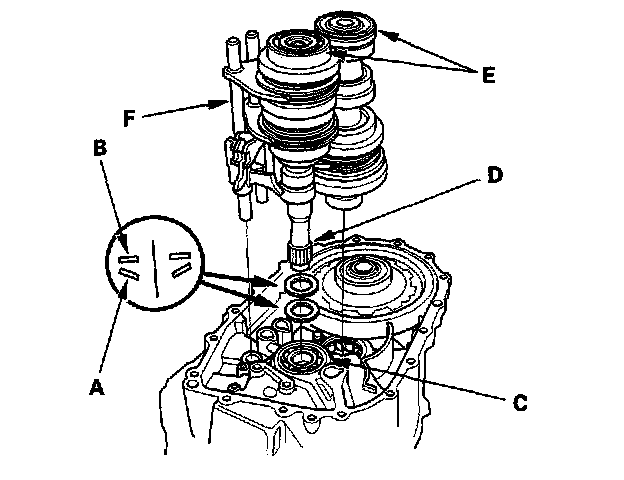 E
F
B
D
A
C