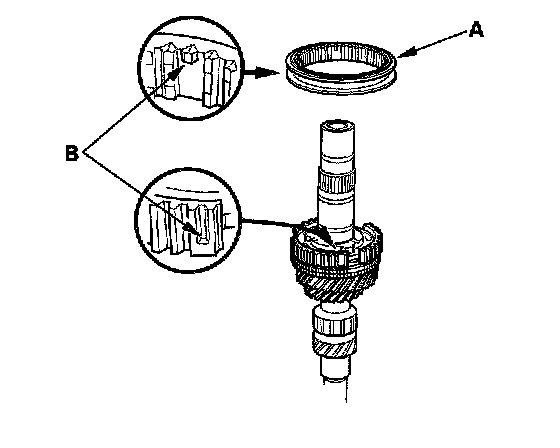 A

B