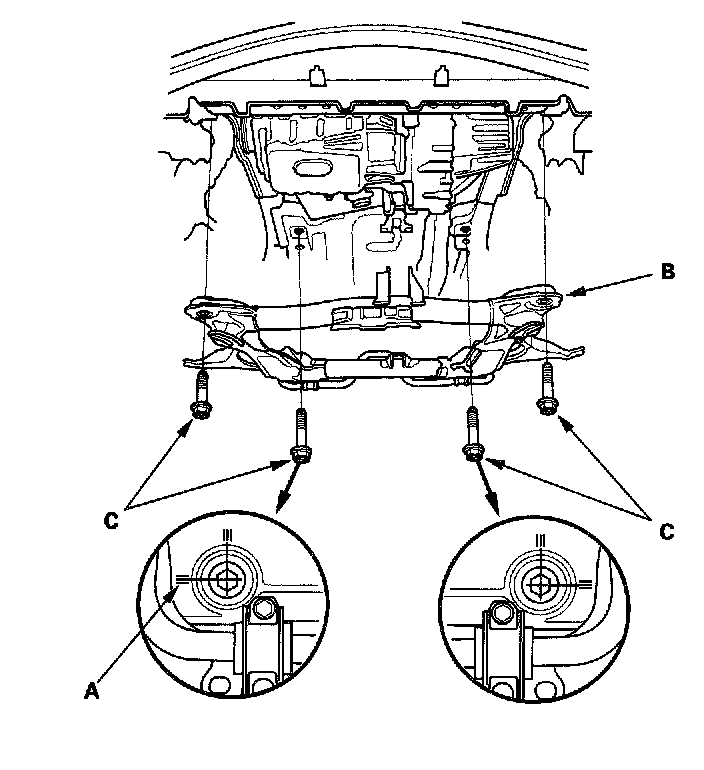 B

C

C

A