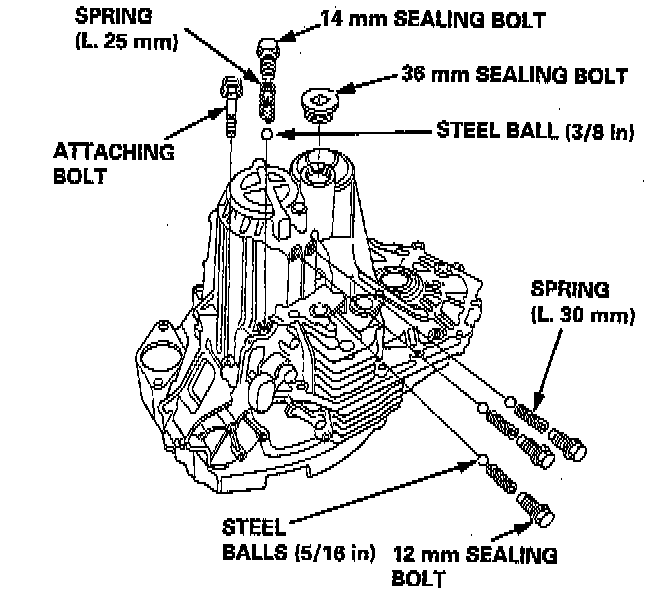 SPRING
(L. 25 mm)

14 mm SEALING BOLT

36 mm SEALING BOLT

STEEL BALL (3/8 in)

ATTACHING
BOLT

SPRING
(L. 30 mm)

STEEL
BALLS (5/16 in)

12 mm SEALING
BOLT