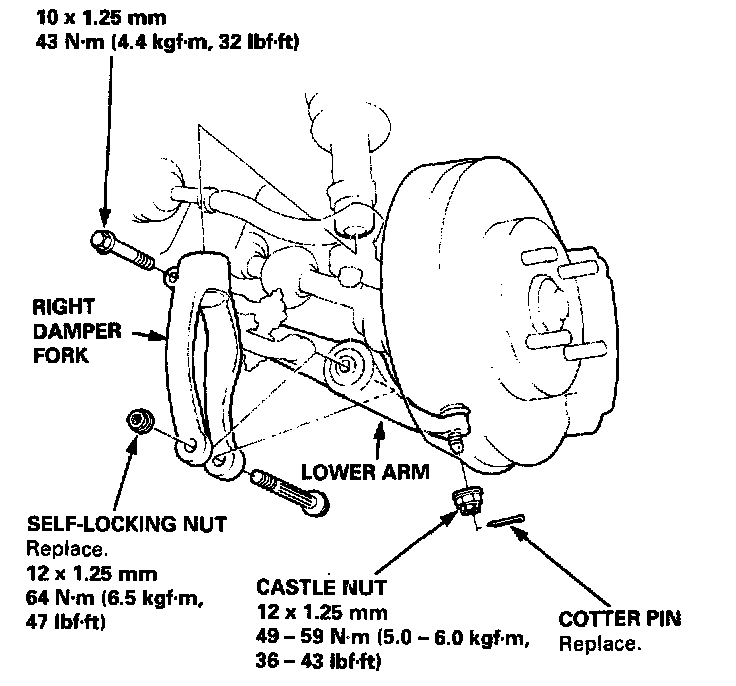 10 x 1.25 mm
43 N·m (4.4 kgf·m, 32 lbf·ft)

RIGHT DAMPER FORK

LOWER ARM

SELF-LOCKING NUT
Replace.
12 x 1.25 mm
64 N·m (6.5 kgf·m, 47 lbf·ft)

CASTLE NUT
12 x 1.25 mm
49 – 59 N·m (5.0 – 6.0 kgf·m, 36 – 43 lbf·ft)

COTTER PIN
Replace.