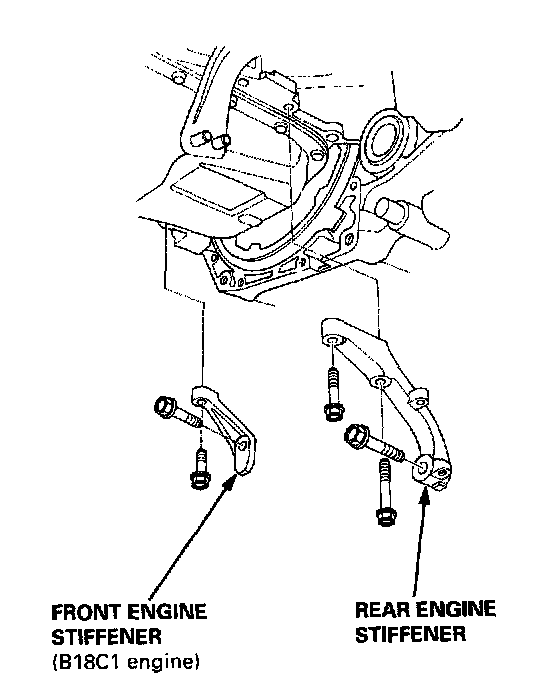 FRONT ENGINE STIFFENER
(B18C1 engine)

REAR ENGINE STIFFENER