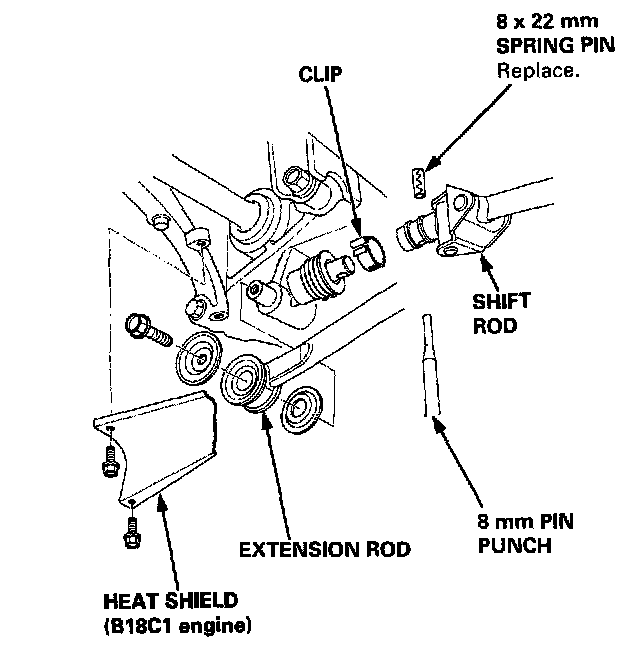 8 x 22 mm
SPRING PIN
Replace.

CLIP

SHIFT
ROD

8 mm PIN
PUNCH

EXTENSION ROD

HEAT SHIELD
(B18C1 engine)