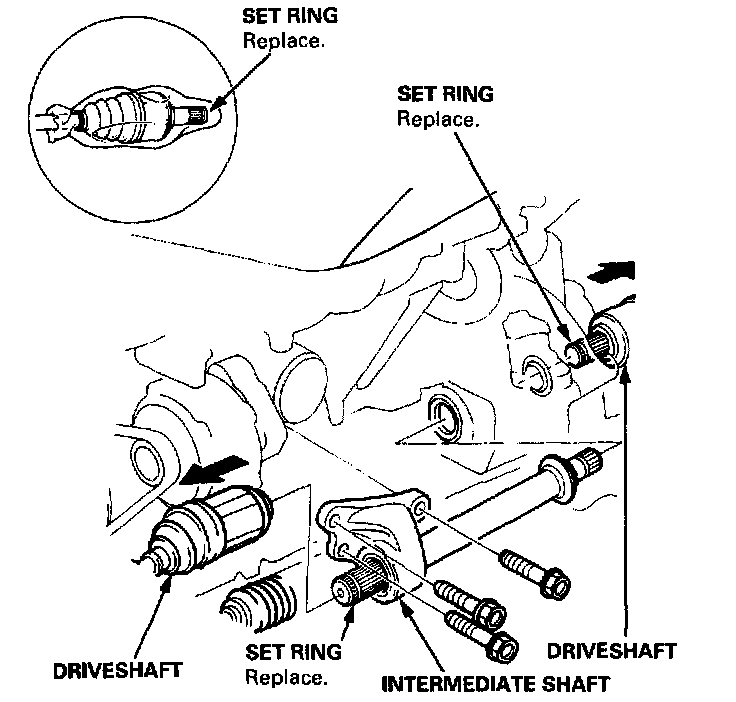 SET RING
Replace.

SET RING
Replace.

DRIVESHAFT

SET RING
Replace.

INTERMEDIATE SHAFT

DRIVESHAFT