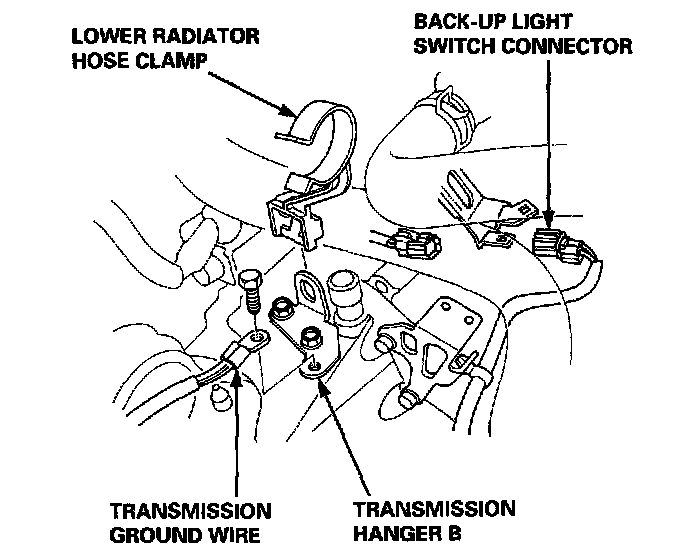 LOWER RADIATOR HOSE CLAMP

BACK-UP LIGHT SWITCH CONNECTOR

TRANSMISSION GROUND WIRE

TRANSMISSION HANGER B