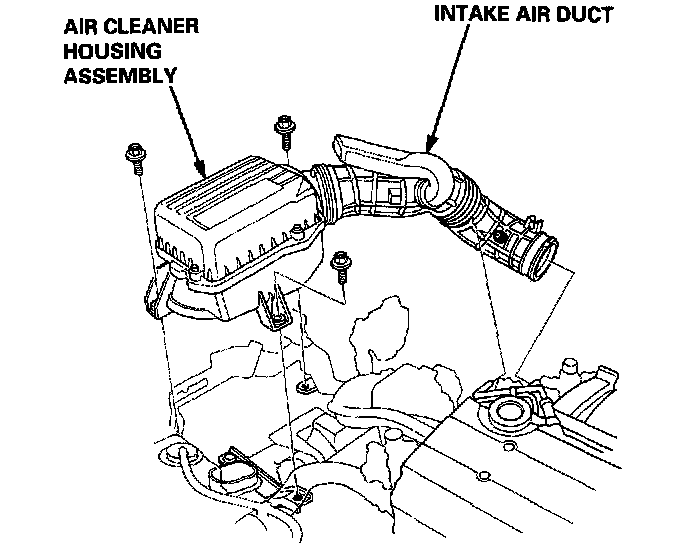 AIR CLEANER HOUSING ASSEMBLY

INTAKE AIR DUCT