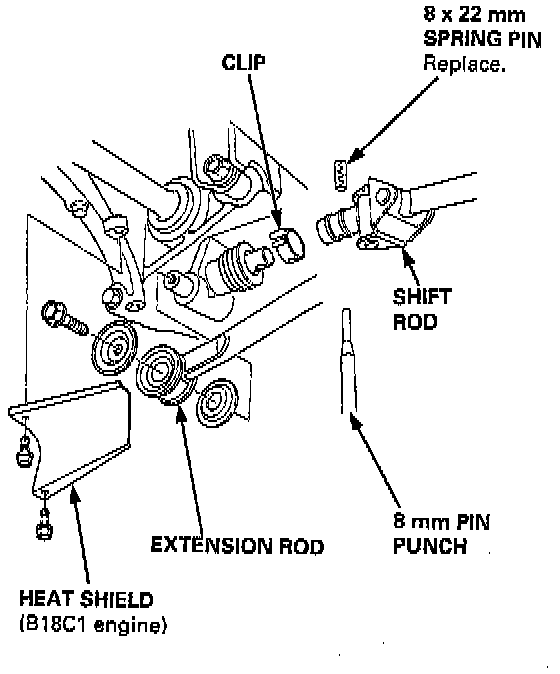 8 x 22 mm
SPRING PIN
Replace.

CLIP

SHIFT
ROD

8 mm PIN
PUNCH

EXTENSION ROD

HEAT SHIELD
(B18C1 engine)