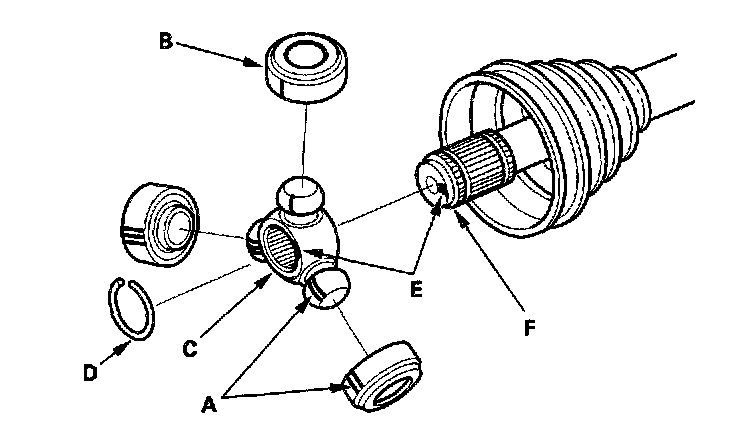 B
E
F
C
D
A