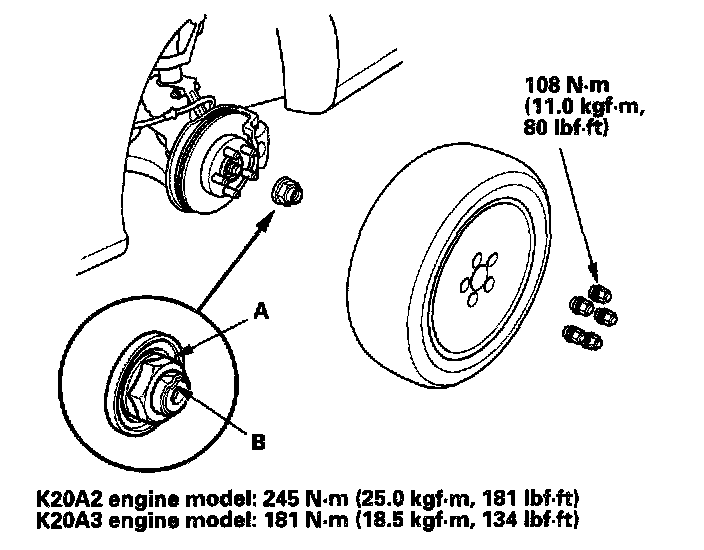 108 N·m
(11.0 kgf·m,
80 lbf·ft)

A

B

K20A2 engine model: 245 N·m (25.0 kgf·m, 181 lbf·ft)
K20A3 engine model: 181 N·m (18.5 kgf·m, 134 lbf·ft)