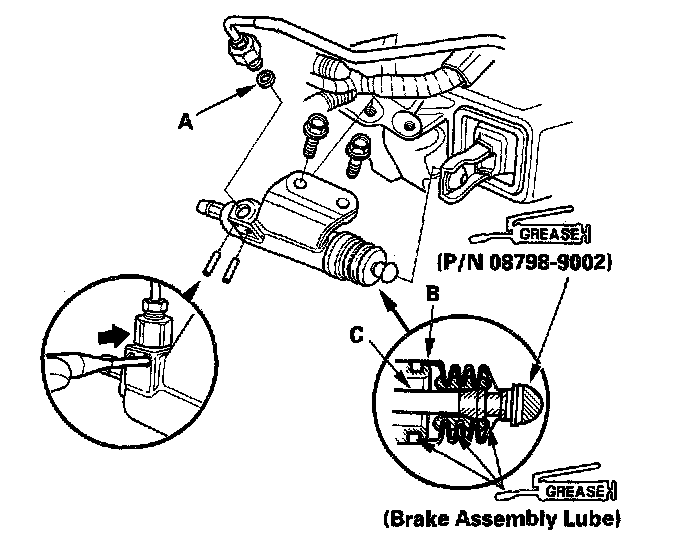 A

GREASE

(P/N 08798-9002)

B

C

GREASE

(Brake Assembly Lube)