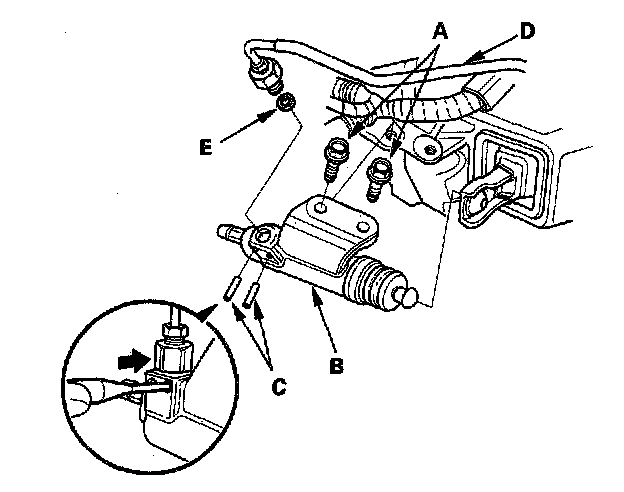 A
D
E
B
C