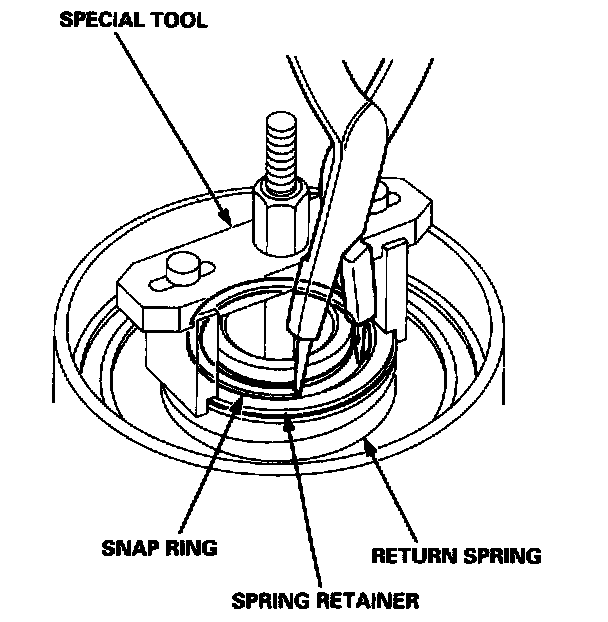 SPECIAL TOOL

SNAP RING

RETURN SPRING

SPRING RETAINER