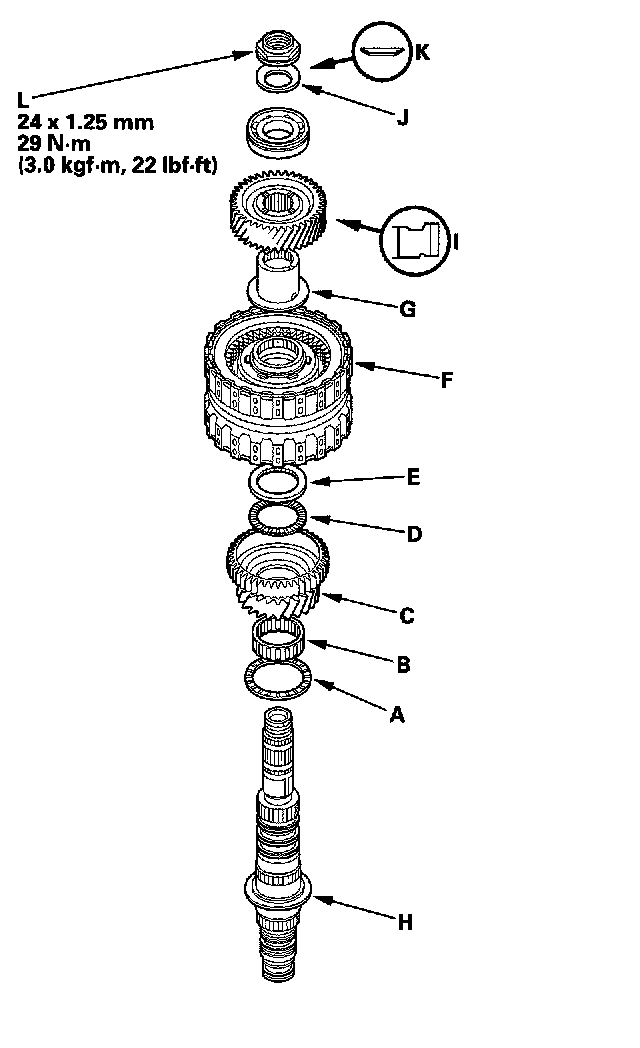 K
L
24 x 1.25 mm
29 N·m
(3.0 kgf·m, 22 lbf·ft)
J
I
G
F
E
D
C
B
A
H