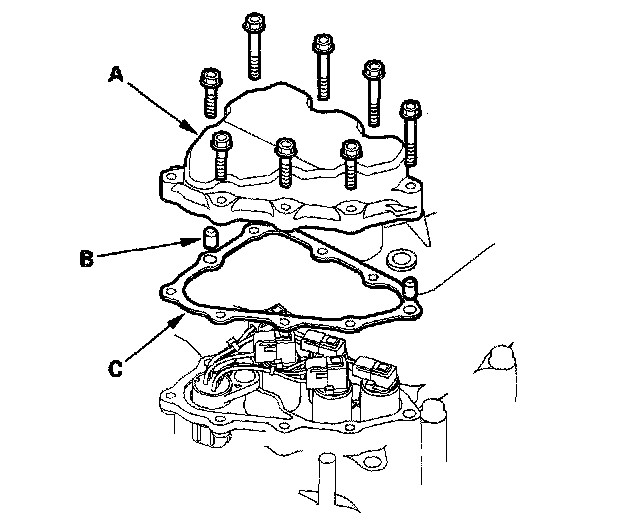 A

B

C