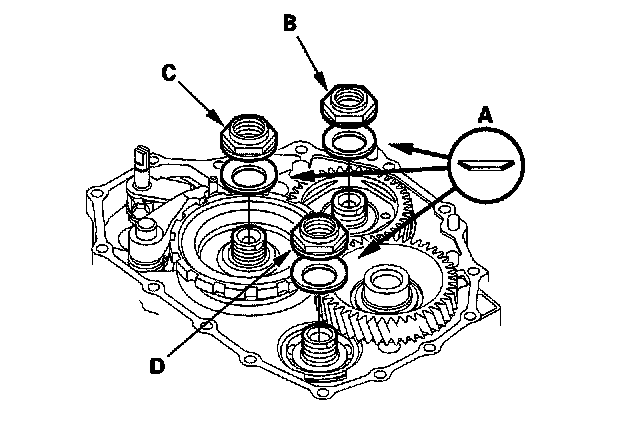 B
C
A
D