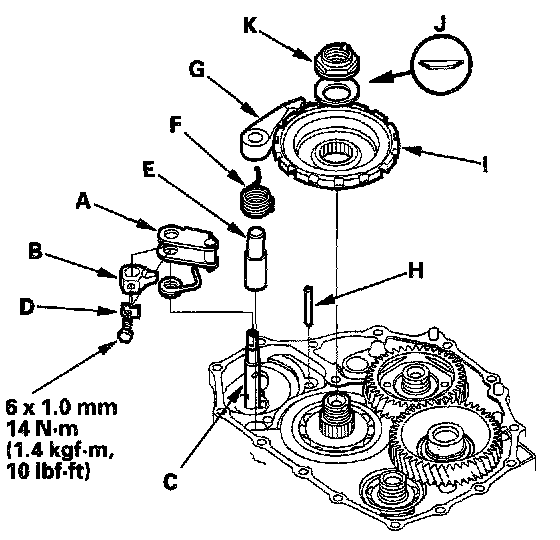 K
J
G
F
E
I
A
B
H
D
6 x 1.0 mm
14 N·m
(1.4 kgf·m,
10 lbf·ft)
C