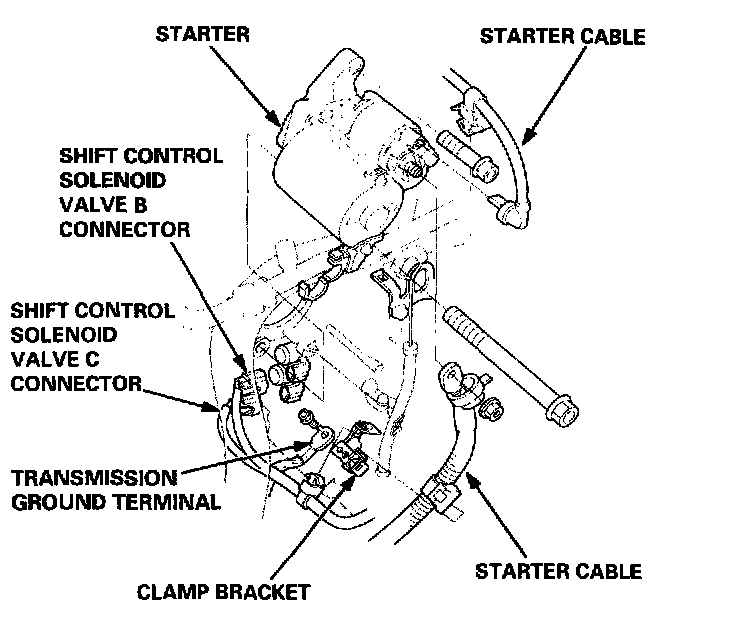 STARTER

STARTER CABLE

SHIFT CONTROL SOLENOID VALVE B CONNECTOR

SHIFT CONTROL SOLENOID VALVE C CONNECTOR

TRANSMISSION GROUND TERMINAL

CLAMP BRACKET

STARTER CABLE