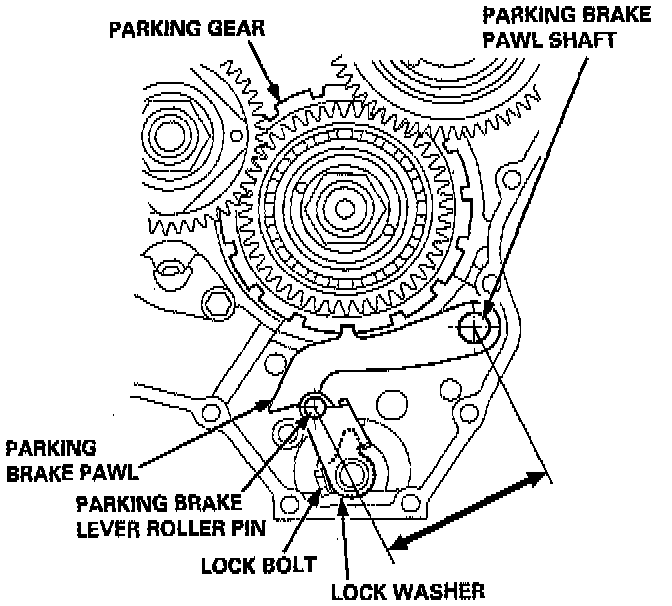 PARKING GEAR

PARKING BRAKE PAWL SHAFT

PARKING BRAKE PAWL

PARKING BRAKE LEVER ROLLER PIN

LOCK BOLT

LOCK WASHER