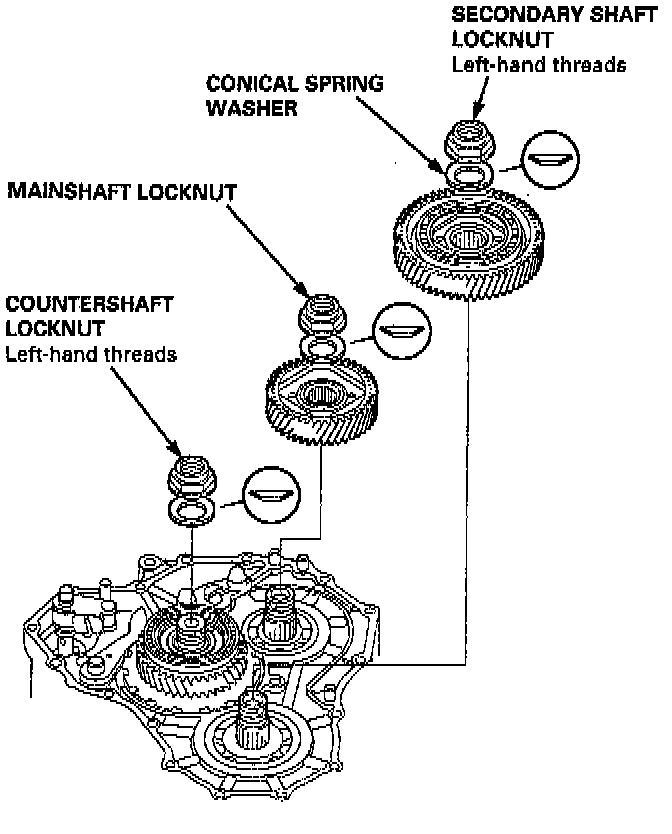 SECONDARY SHAFT LOCKNUT
Left-hand threads

CONICAL SPRING WASHER

MAINSHAFT LOCKNUT

COUNTERSHAFT LOCKNUT
Left-hand threads