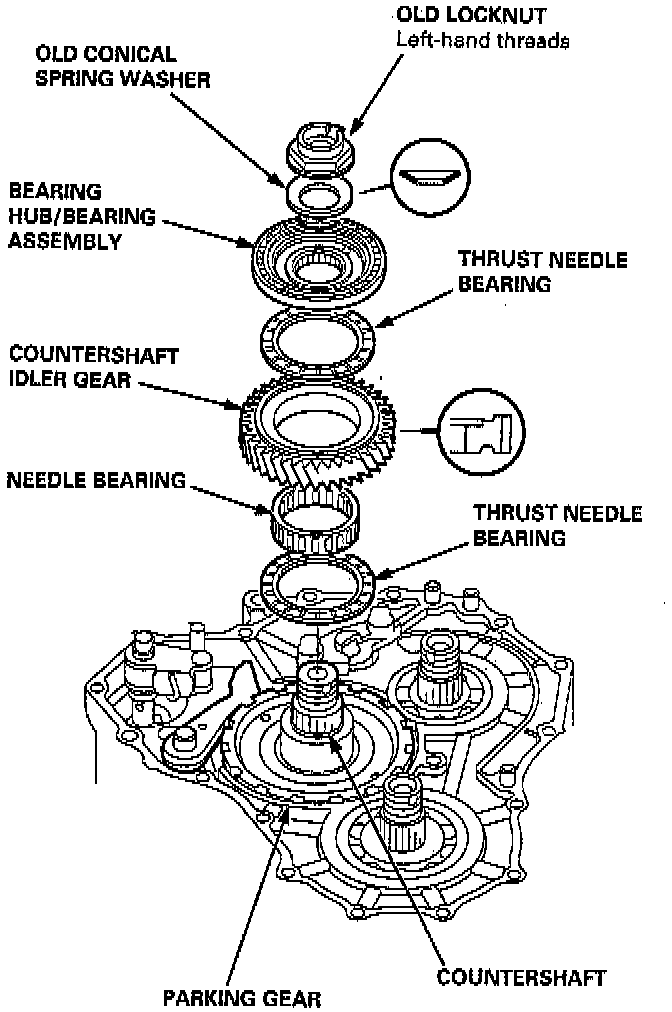 OLD LOCKNUT
Left-hand threads

OLD CONICAL
SPRING WASHER

BEARING
HUB/BEARING
ASSEMBLY

THRUST NEEDLE
BEARING

COUNTERSHAFT
IDLER GEAR

NEEDLE BEARING

THRUST NEEDLE
BEARING

COUNTERSHAFT

PARKING GEAR