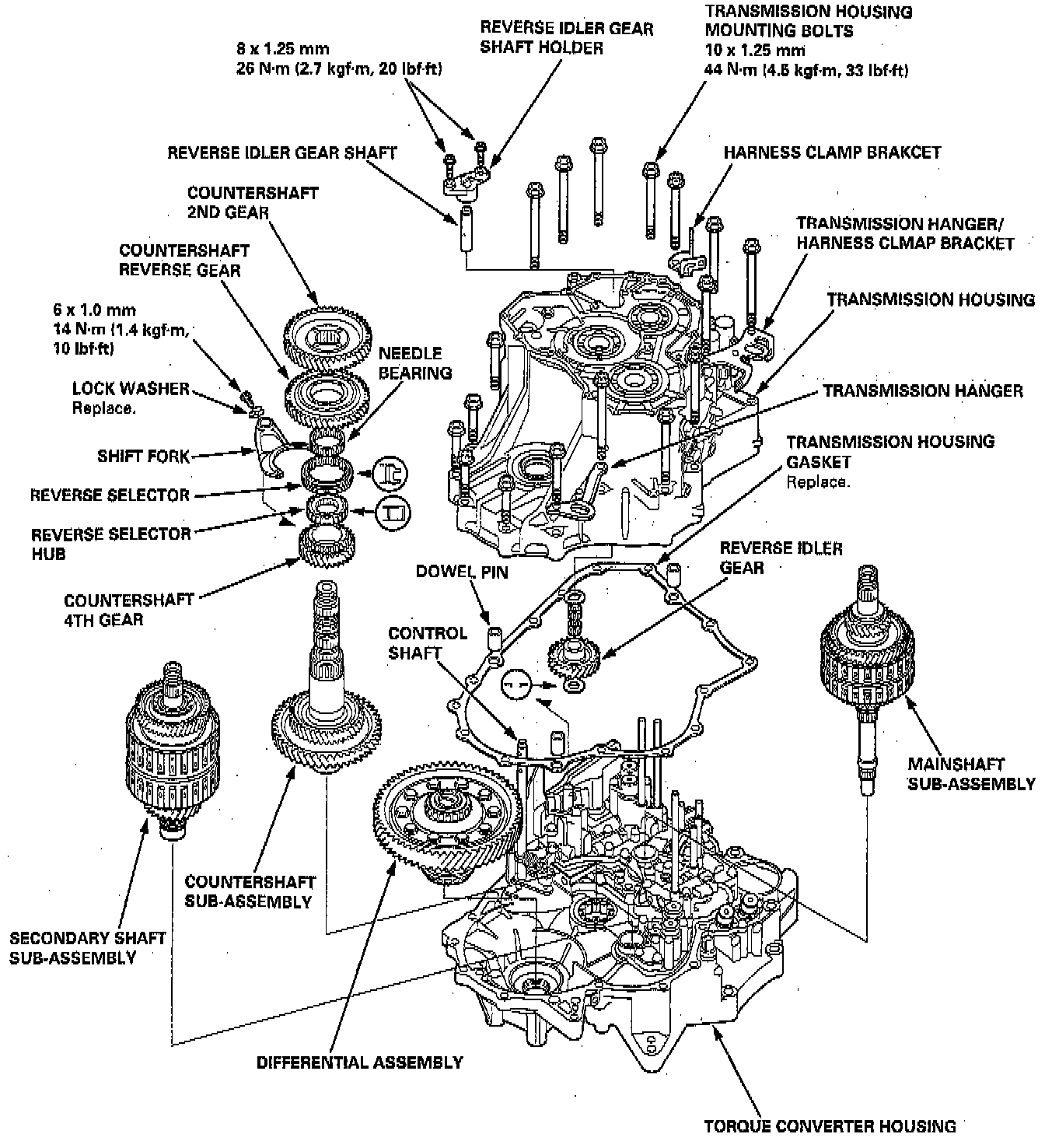 8 x 1.25 mm
26 N·m (2.7 kgf·m, 20 lbf·ft)

REVERSE IDLER GEAR SHAFT HOLDER

TRANSMISSION HOUSING MOUNTING BOLTS
10 x 1.25 mm
44 N·m (4.5 kgf·m, 33 lbf·ft)

REVERSE IDLER GEAR SHAFT

HARNESS CLAMP BRAKCET

COUNTERSHAFT 2ND GEAR

TRANSMISSION HANGER/ HARNESS CLMAP BRACKET

COUNTERSHAFT REVERSE GEAR

TRANSMISSION HOUSING

6 x 1.0 mm
14 N·m (1.4 kgf·m, 10 lbf·ft)

NEEDLE BEARING

LOCK WASHER
Replace.

TRANSMISSION HANGER

SHIFT FORK

TRANSMISSION HOUSING GASKET
Replace.

REVERSE SELECTOR

REVERSE SELECTOR HUB

REVERSE IDLER GEAR

DOWEL PIN

COUNTERSHAFT 4TH GEAR

CONTROL SHAFT

MAINSHAFT SUB-ASSEMBLY

COUNTERSHAFT SUB-ASSEMBLY

SECONDARY SHAFT SUB-ASSEMBLY

DIFFERENTIAL ASSEMBLY

TORQUE CONVERTER HOUSING