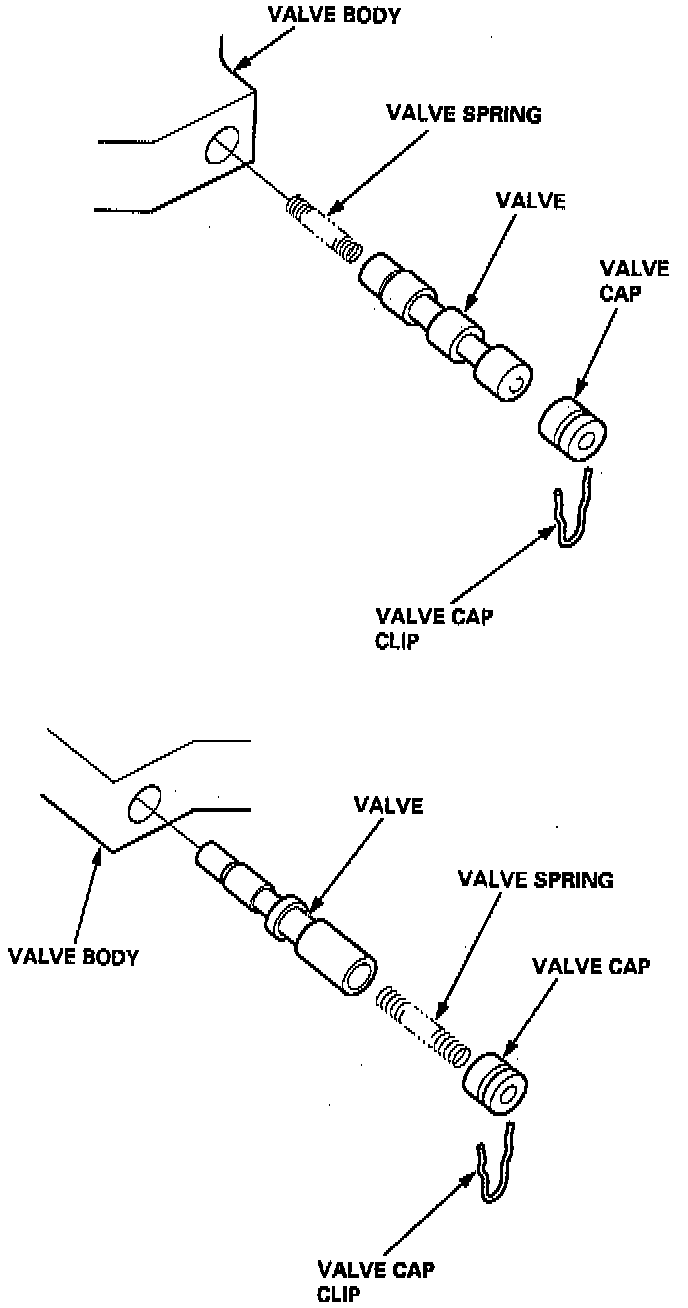 VALVE BODY

VALVE SPRING

VALVE

VALVE CAP

VALVE CAP CLIP

VALVE

VALVE SPRING

VALVE BODY

VALVE CAP

VALVE CAP CLIP