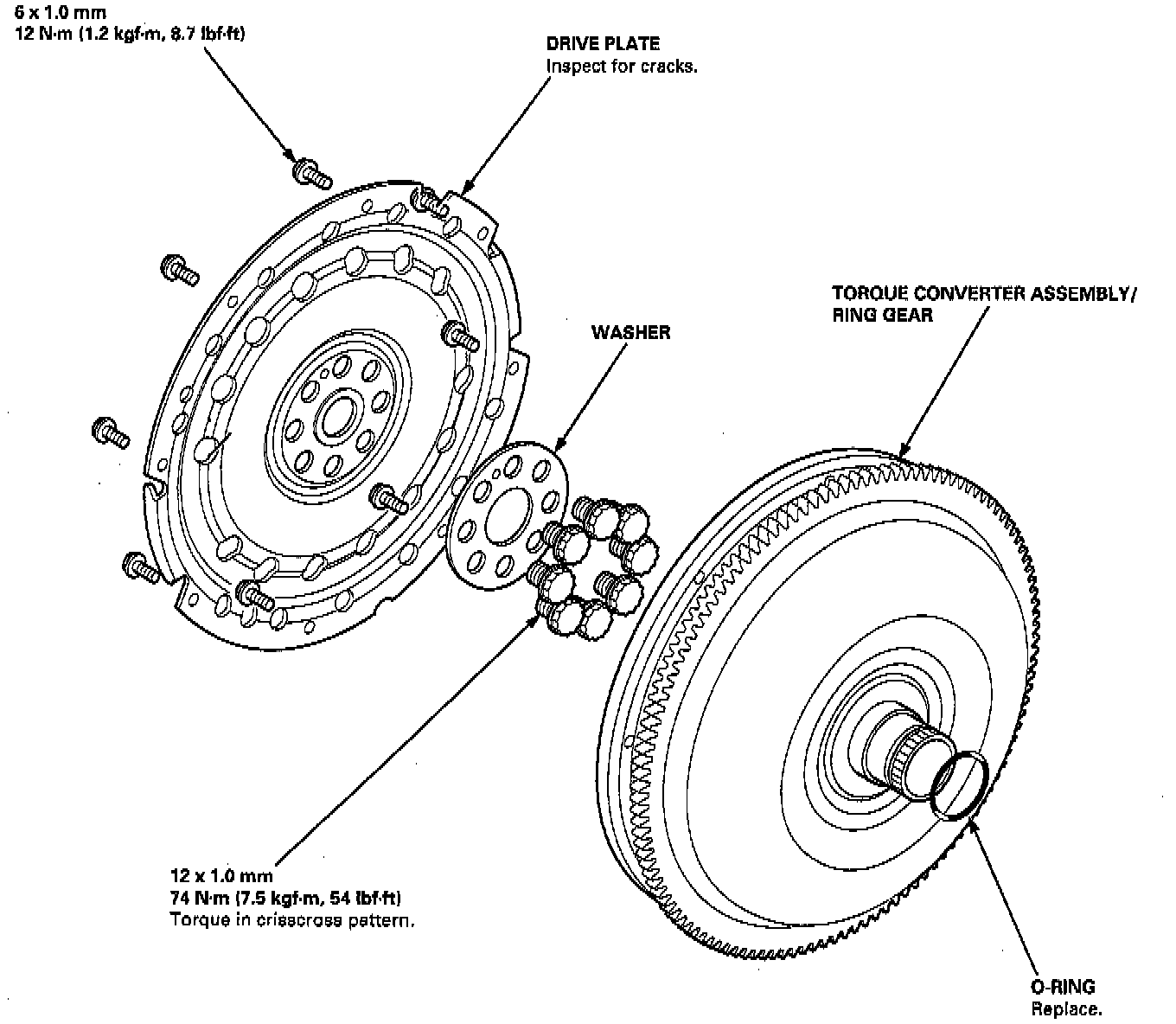 6 x 1.0 mm
12 N·m (1.2 kgf·m, 8.7 lbf·ft)

DRIVE PLATE
Inspect for cracks.

TORQUE CONVERTER ASSEMBLY/
RING GEAR

WASHER

12 x 1.0 mm
74 N·m (7.5 kgf·m, 54 lbf·ft)
Torque in crisscross pattern.

O-RING
Replace.