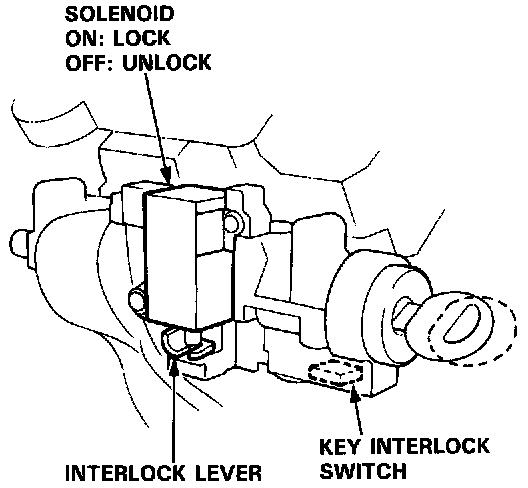 SOLENOID
ON: LOCK
OFF: UNLOCK

INTERLOCK LEVER

KEY INTERLOCK
SWITCH